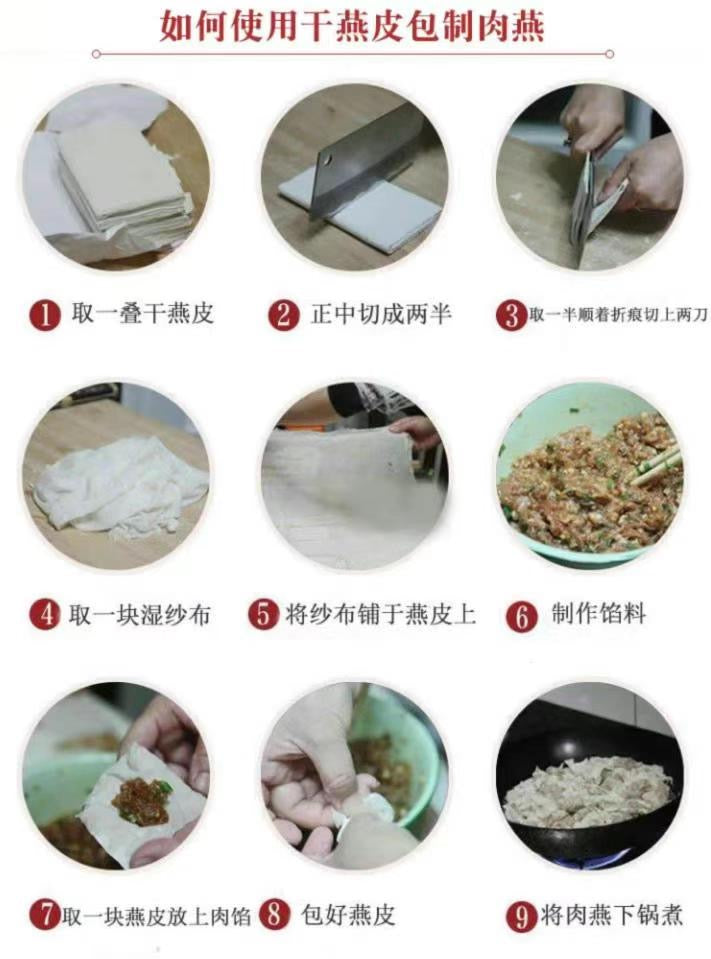 如何使用干燕皮包制肉燕

1 取一叠干燕皮
2 正中切成两半
3 取一半顺着折痕切上两刀

4 取一块湿纱布
5 将纱布铺于燕皮上
6 制作馅料

7 取一块燕皮放上肉馅
8 包好燕皮
9 将肉燕下锅煮